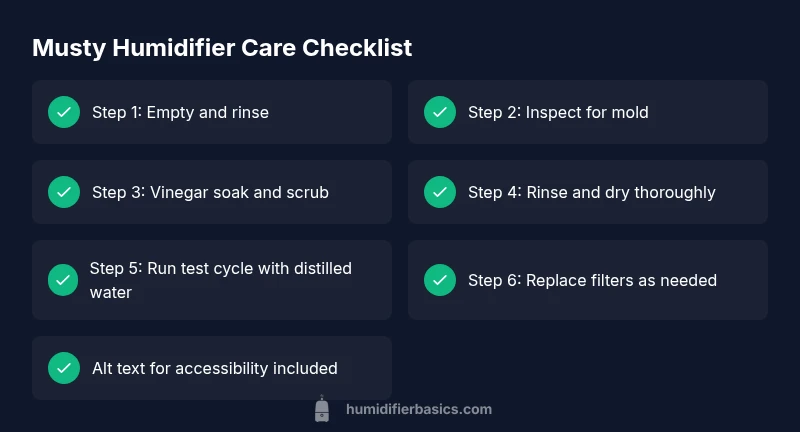 Musty Humidifier Care Checklist

Step 1: Empty and rinse

Step 2: Inspect for mold

Step 3: Vinegar soak and scrub

Step 4: Rinse and dry thoroughly

Step 5: Run test cycle with distilled water

Step 6: Replace filters as needed

Alt text for accessibility included

humidifierbasics.com